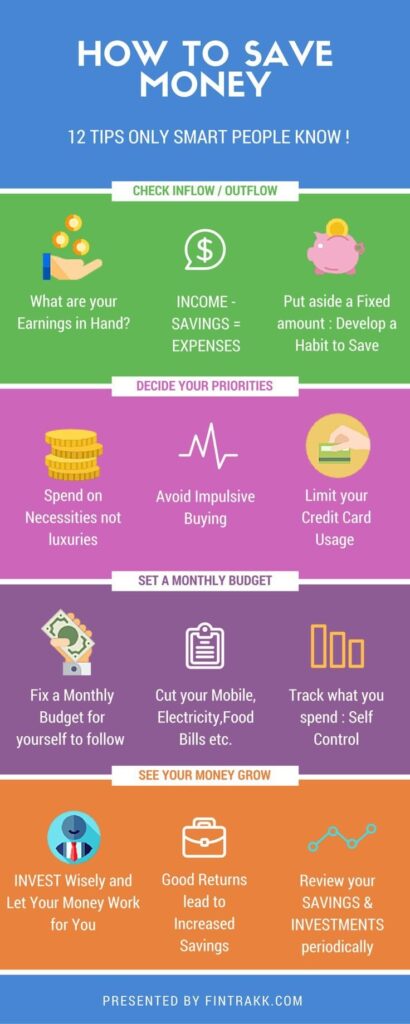 HOW TO SAVE MONEY

12 TIPS ONLY SMART PEOPLE KNOW !

CHECK INFLOW / OUTFLOW

What are your Earnings in Hand?

INCOME - SAVINGS = EXPENSES

Put aside a Fixed amount : Develop a Habit to Save

DECIDE YOUR PRIORITIES

Spend on Necessities not luxuries

Avoid Impulsive Buying

Limit your Credit Card Usage

SET A MONTHLY BUDGET

Fix a Monthly Budget for yourself to follow

Cut your Mobile, Electricity,Food Bills etc.

Track what you spend : Self Control

SEE YOUR MONEY GROW

INVEST Wisely and Let Your Money Work for You

Good Returns lead to Increased Savings

Review your SAVINGS & INVESTMENTS periodically

PRESENTED BY FINTRAKK.COM